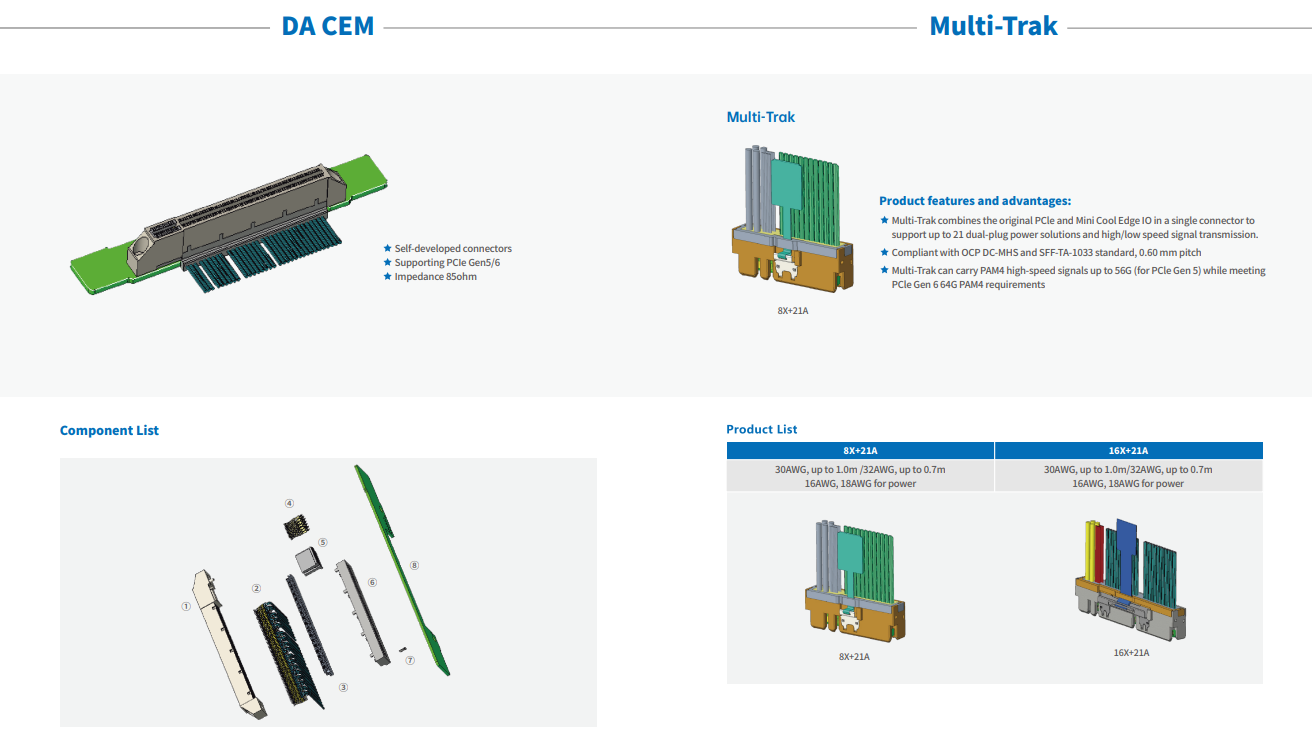 DA CEM

★ Self-developed connectors
★ Supporting PCIe Gen5/6
★ Impedance 85ohm

Component List

④
⑤
②
⑥
⑧
①
⑦
③

Multi-Trak

Multi-Trak

8X+21A

Product features and advantages:

★ Multi-Trak combines the original PCIe and Mini Cool Edge IO in a single connector to support up to 21 dual-plug power solutions and high/low speed signal transmission.

★ Compliant with OCP DC-MHS and SFF-TA-1033 standard, 0.60 mm pitch

★ Multi-Trak can carry PAM4 high-speed signals up to 56G (for PCIe Gen 5) while meeting PCIe Gen 6 64G PAM4 requirements

Product List

| 8X+21A | 16X+21A |
|---|---|
| 30AWG, up to 1.0m /32AWG, up to 0.7m 16AWG, 18AWG for power | 30AWG, up to 1.0m/32AWG, up to 0.7m 16AWG, 18AWG for power |

8X+21A

16X+21A