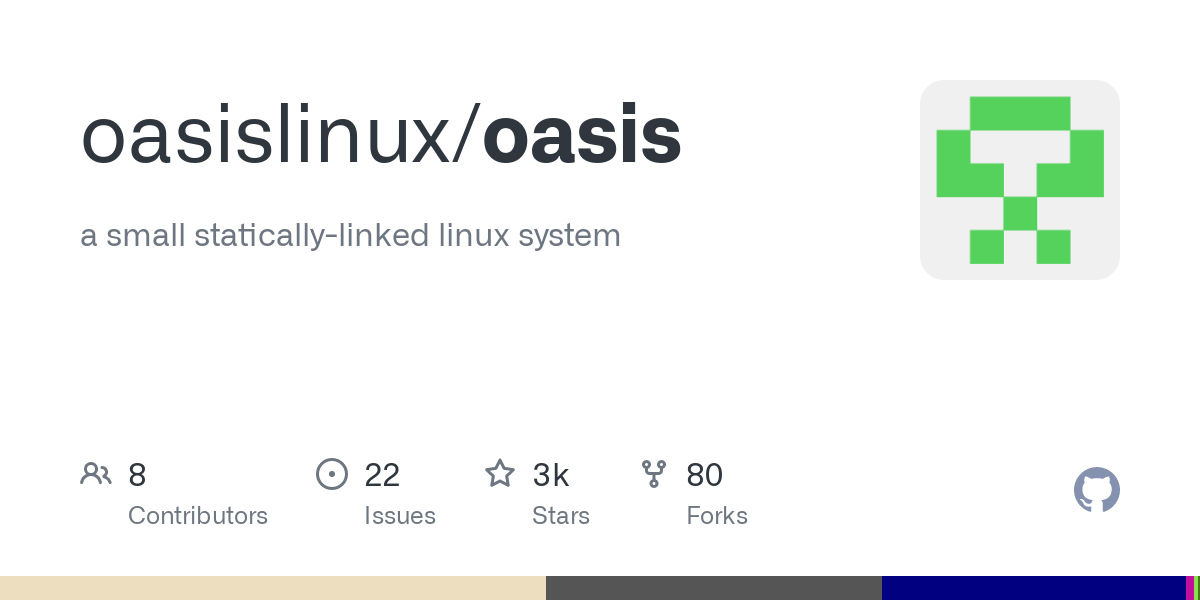 oasislinux/oasis

a small statically-linked linux system

8
Contributors

22
Issues

3k
Stars

80
Forks