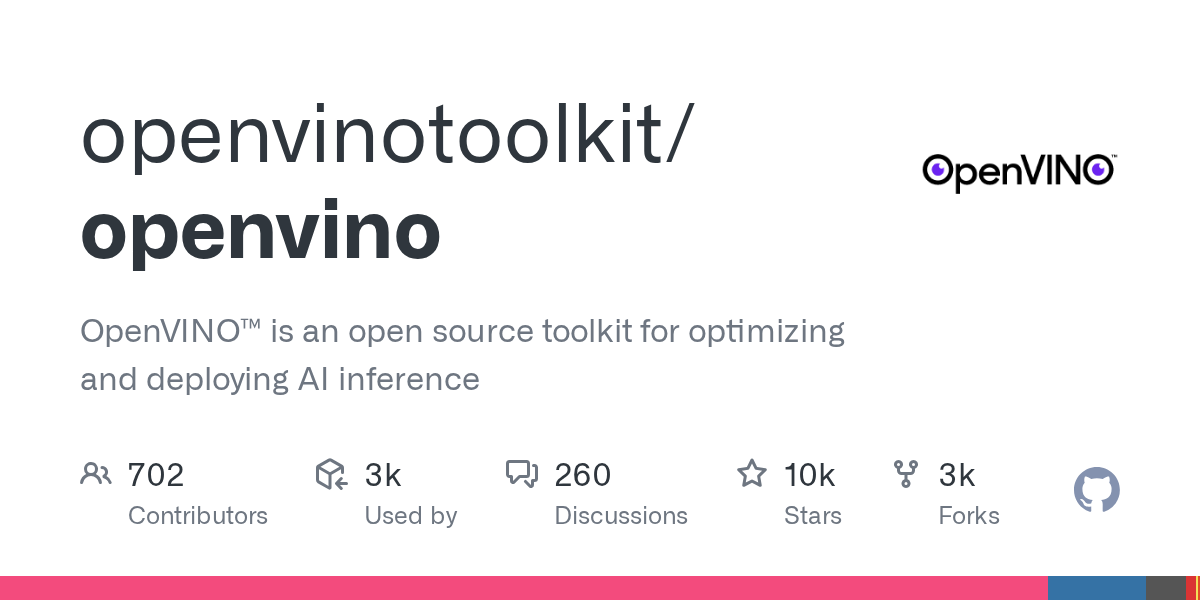 openvinotoolkit/
openvino

OpenVINO™

OpenVINO™ is an open source toolkit for optimizing and deploying AI inference

702
Contributors

3k
Used by

260
Discussions

10k
Stars

3k
Forks