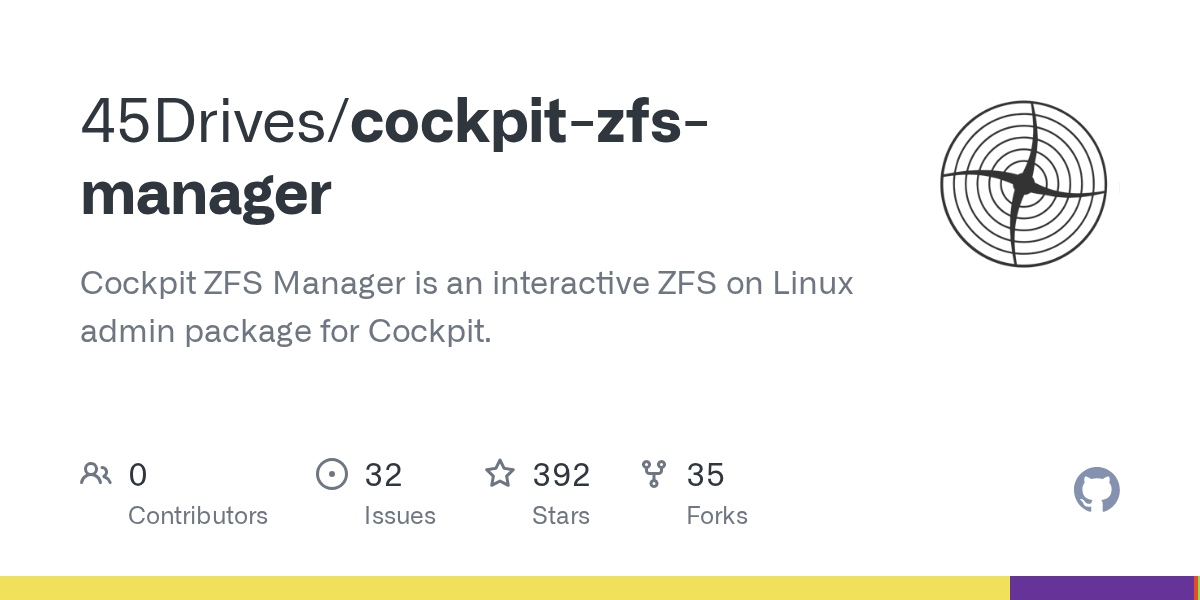 45Drives/cockpit-zfs-manager

Cockpit ZFS Manager is an interactive ZFS on Linux admin package for Cockpit.

0
Contributors

32
Issues

392
Stars

35
Forks