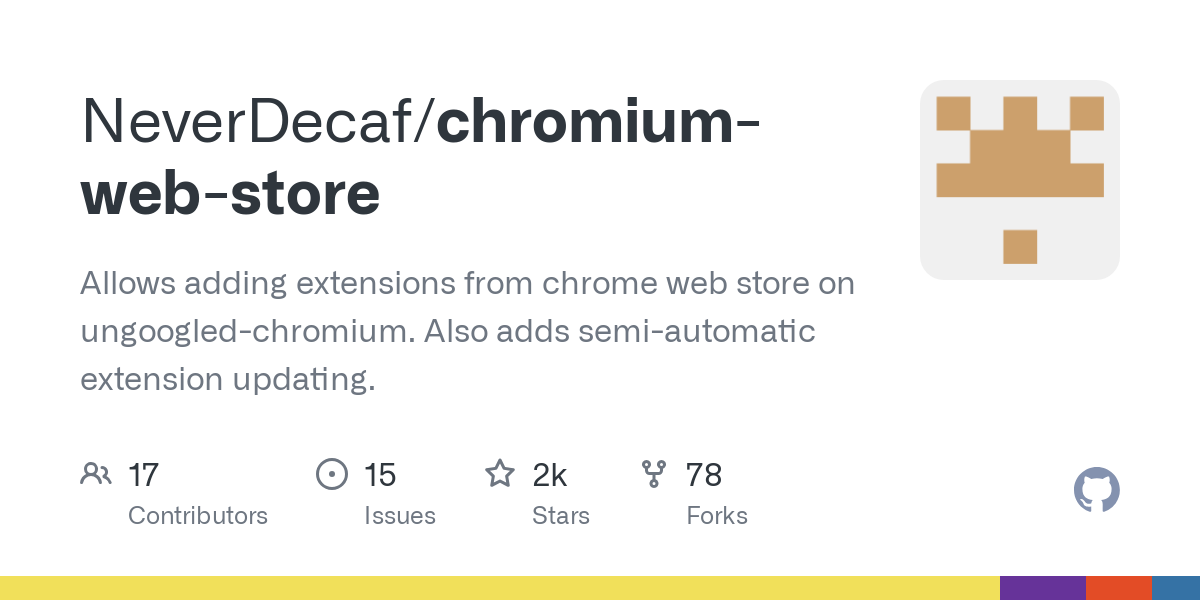 NeverDecaf/chromium-web-store

Allows adding extensions from chrome web store on ungoogled-chromium. Also adds semi-automatic extension updating.

17
Contributors

15
Issues

2k
Stars

78
Forks