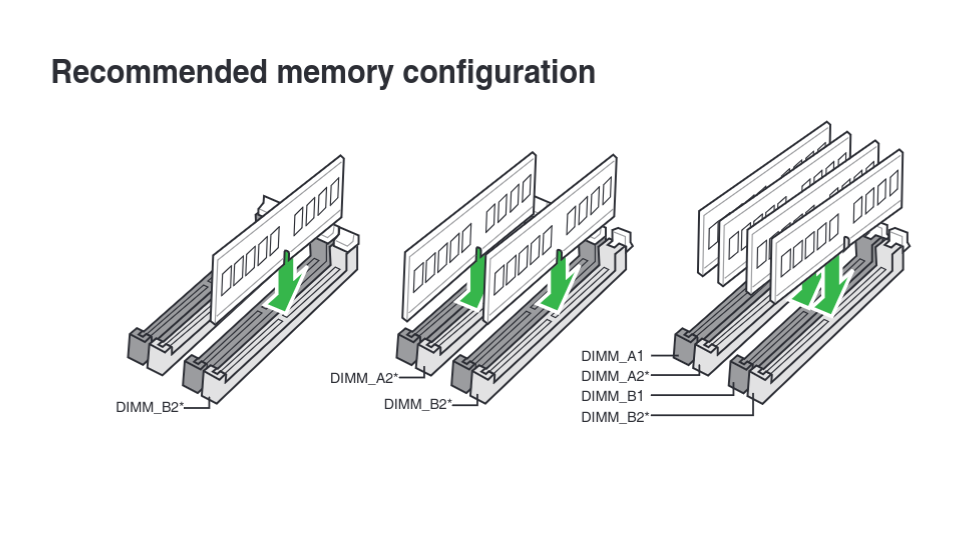 Recommended memory configuration

DIMM_B2*

DIMM_A2*
DIMM_B2*

DIMM_A1
DIMM_A2*
DIMM_B1
DIMM_B2*