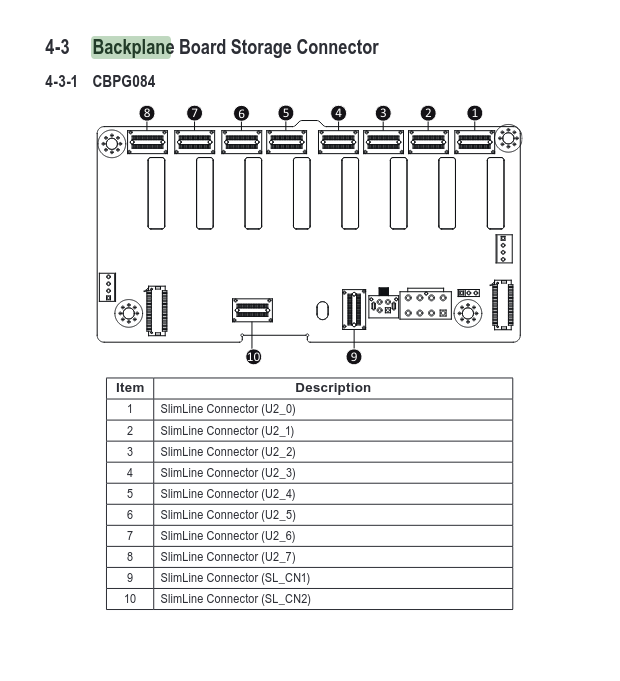 4-3 Backplane Board Storage Connector

4-3-1 CBPG084

8 7 6 5 4 3 2 1

10 9

| Item | Description |
|---|---|
| 1 | SlimLine Connector (U2_0) |
| 2 | SlimLine Connector (U2_1) |
| 3 | SlimLine Connector (U2_2) |
| 4 | SlimLine Connector (U2_3) |
| 5 | SlimLine Connector (U2_4) |
| 6 | SlimLine Connector (U2_5) |
| 7 | SlimLine Connector (U2_6) |
| 8 | SlimLine Connector (U2_7) |
| 9 | SlimLine Connector (SL_CN1) |
| 10 | SlimLine Connector (SL_CN2) |