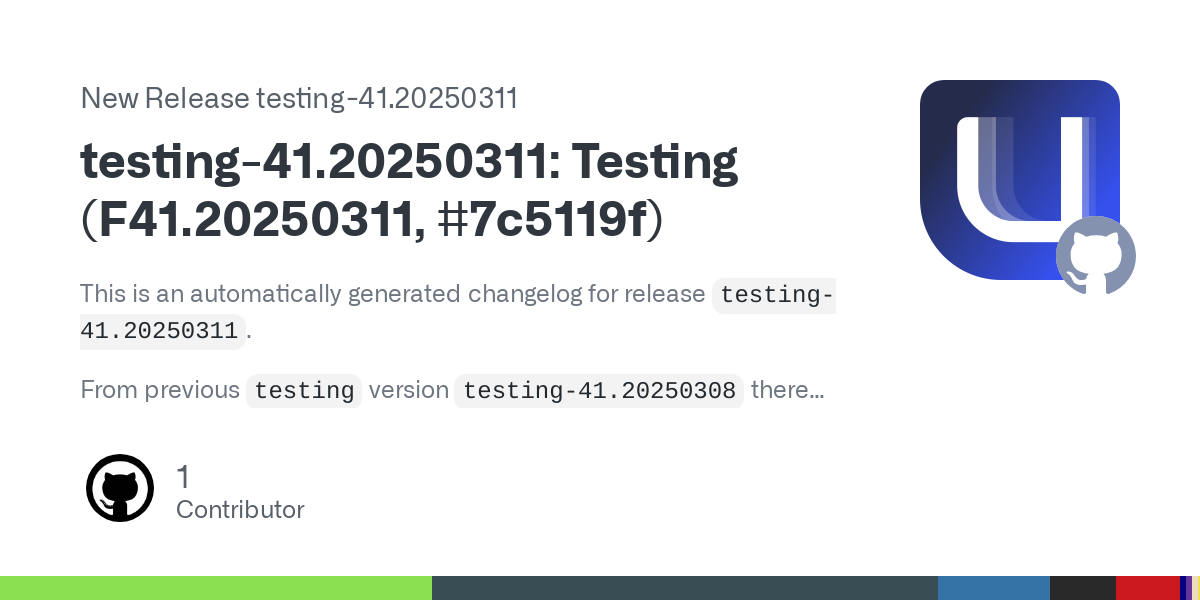 New Release testing-41.20250311

testing-41.20250311: Testing (F41.20250311, #7c5119f)

This is an automatically generated changelog for release testing-41.20250311.

From previous testing version testing-41.20250308 there...

1
Contributor