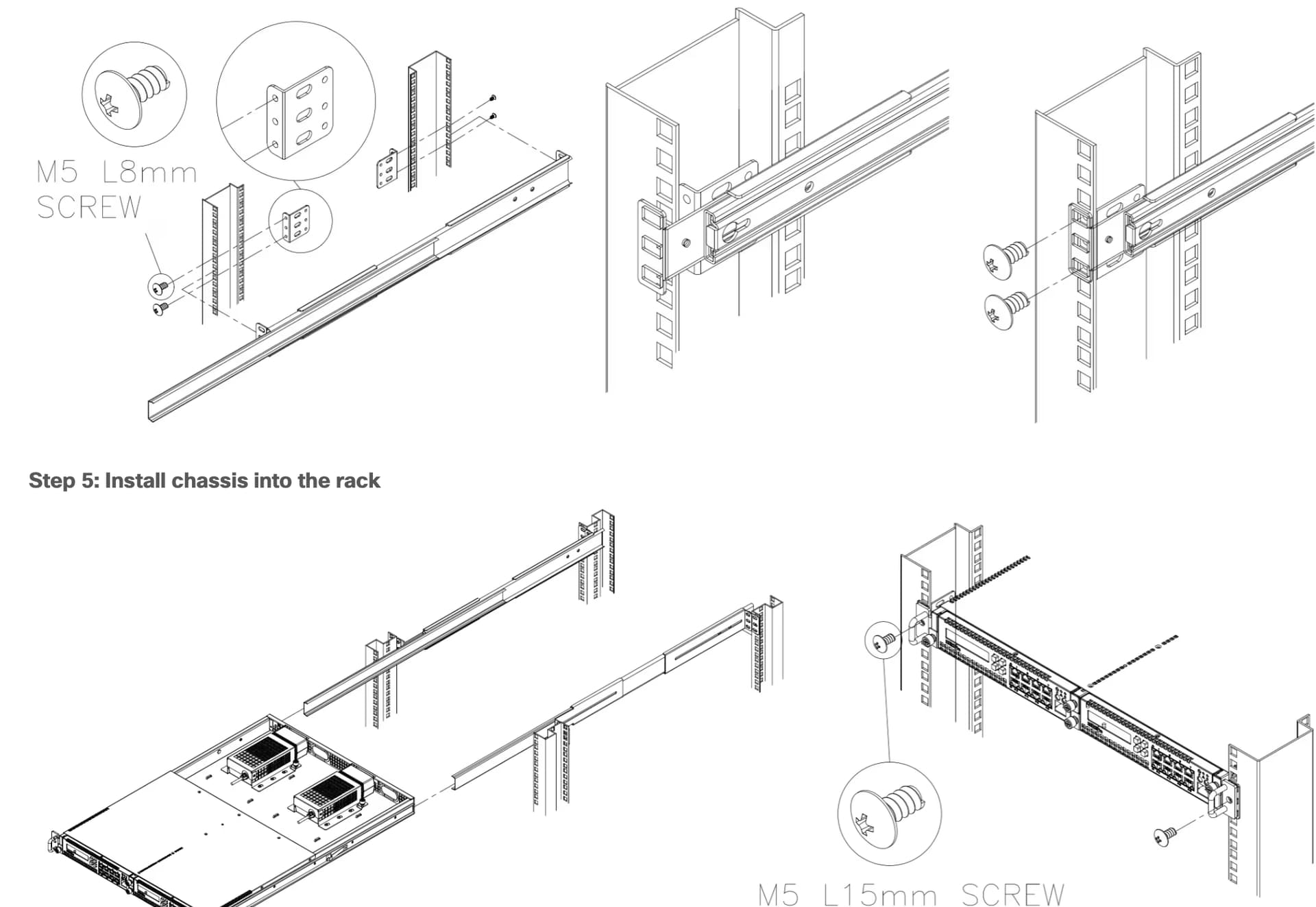 M5 L8mm SCREW

Step 5: Install chassis into the rack

M5 L15mm SCREW