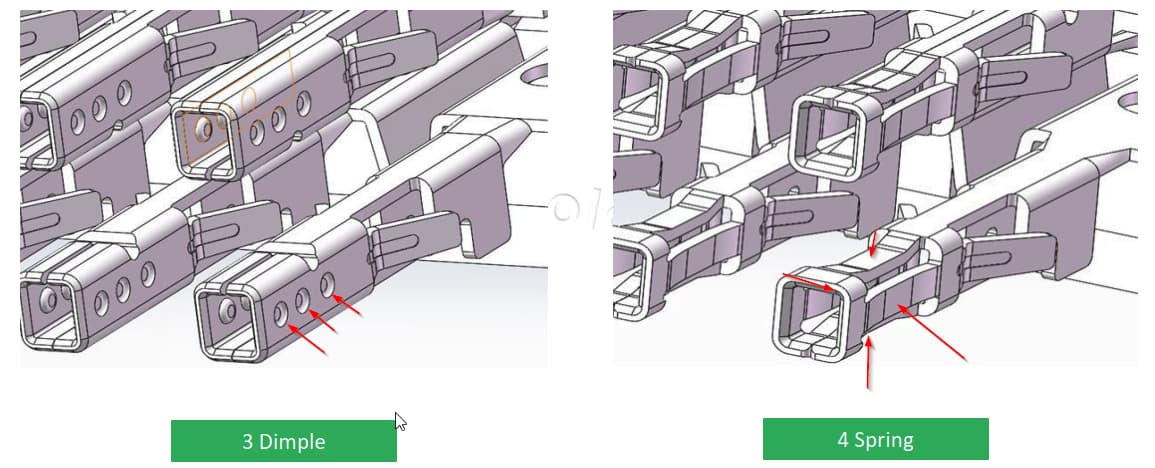 3 Dimple

4 Spring