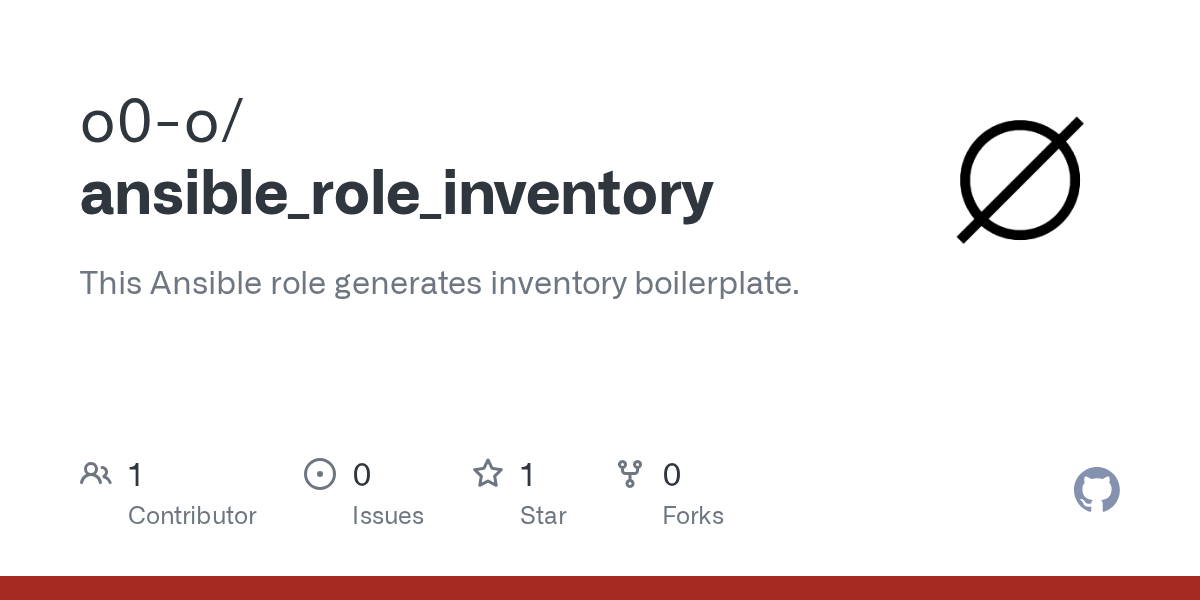 o0-o/
ansible_role_inventory

This Ansible role generates inventory boilerplate.

1
Contributor

0
Issues

1
Star

0
Forks