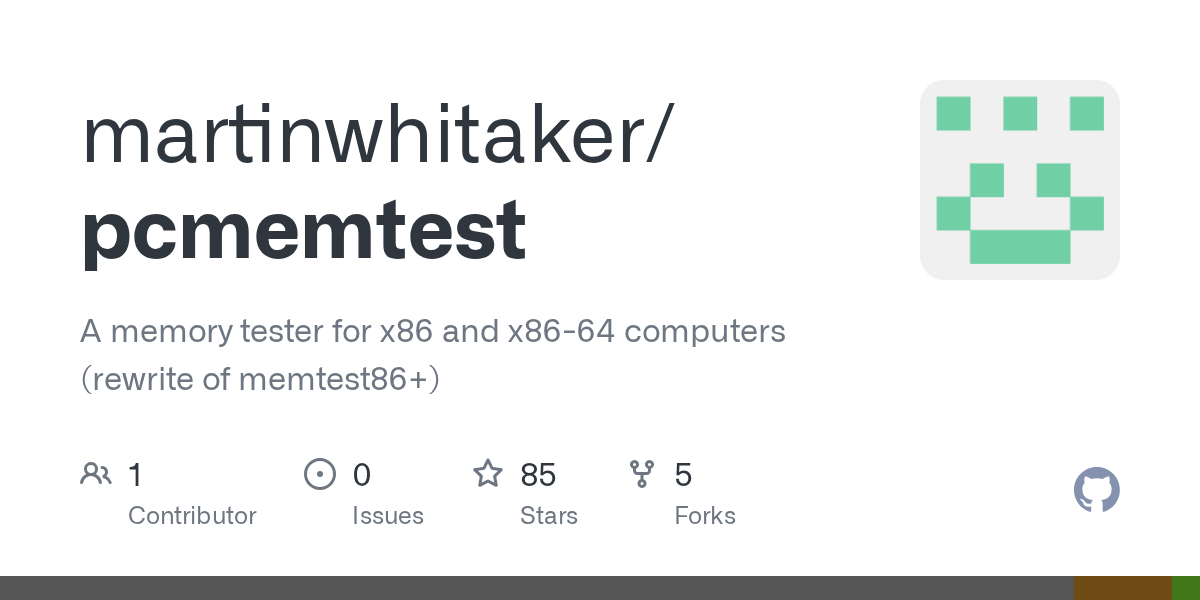 martinwhitaker/
pcmemtest

A memory tester for x86 and x86-64 computers (rewrite of memtest86+)

1
Contributor

0
Issues

85
Stars

5
Forks